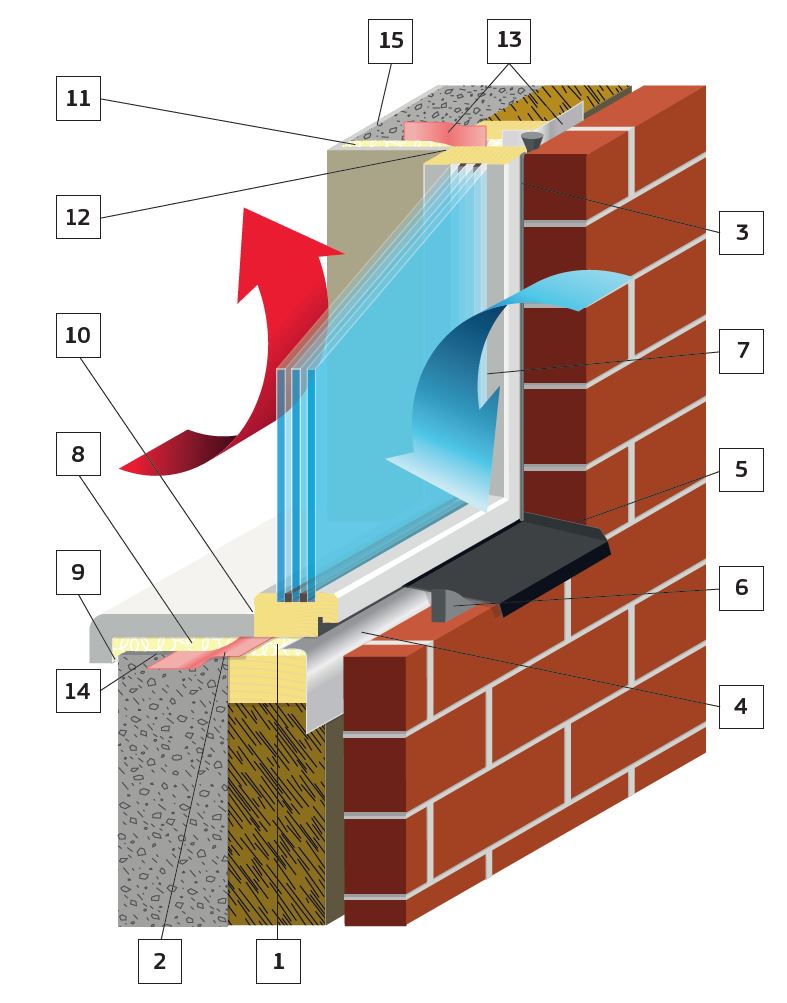 15
13
11
12
3
10
7
8
5
9
6
14
4
2
1